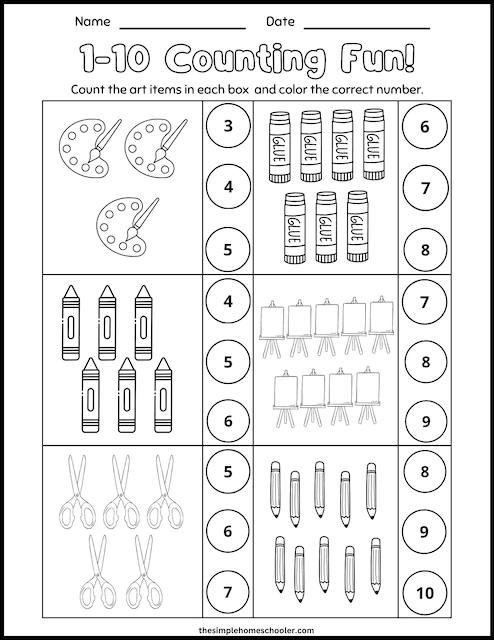 Name ________________ Date ________________

1-10 Counting Fun!

Count the art items in each box and color the correct number.

3
4
5

GLUE GLUE GLUE GLUE
GLUE GLUE GLUE

6
7
8

4
5
6

7
8
9

5
6
7

8
9
10

thesimplehomeschooler.com