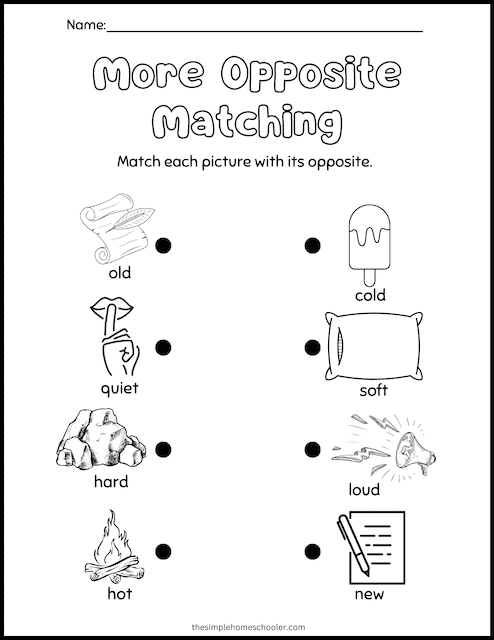 Name:

More Opposite Matching

Match each picture with its opposite.

old

quiet

hard

hot

cold

soft

loud

new

thesimplehomeschooler.com